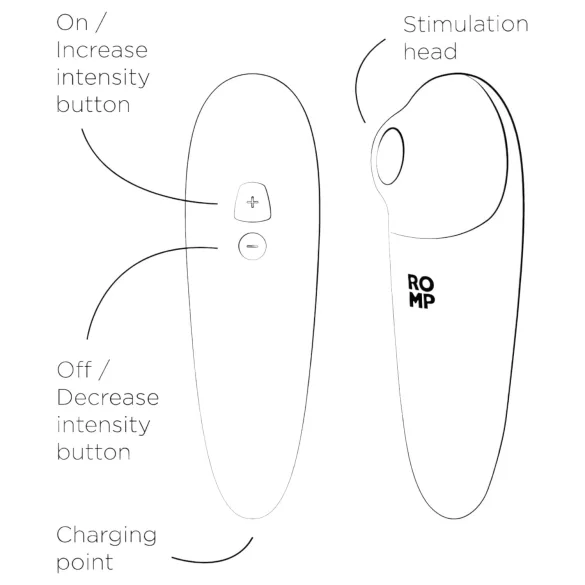 On / Increase intensity button

Stimulation head

+

−

RO MP

Off / Decrease intensity button

Charging point