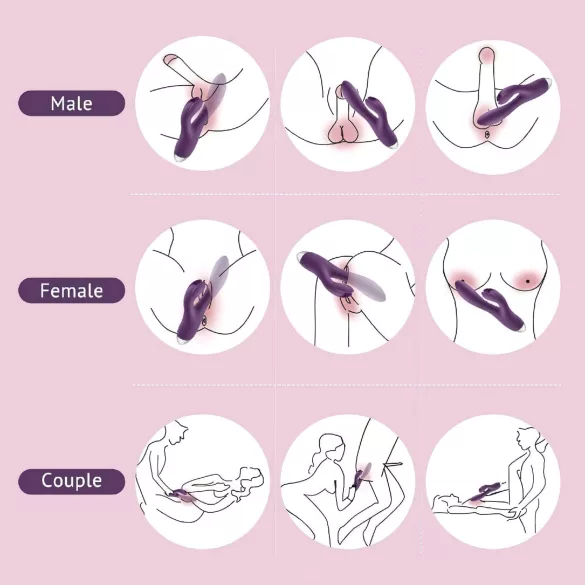 Male

Female

Couple